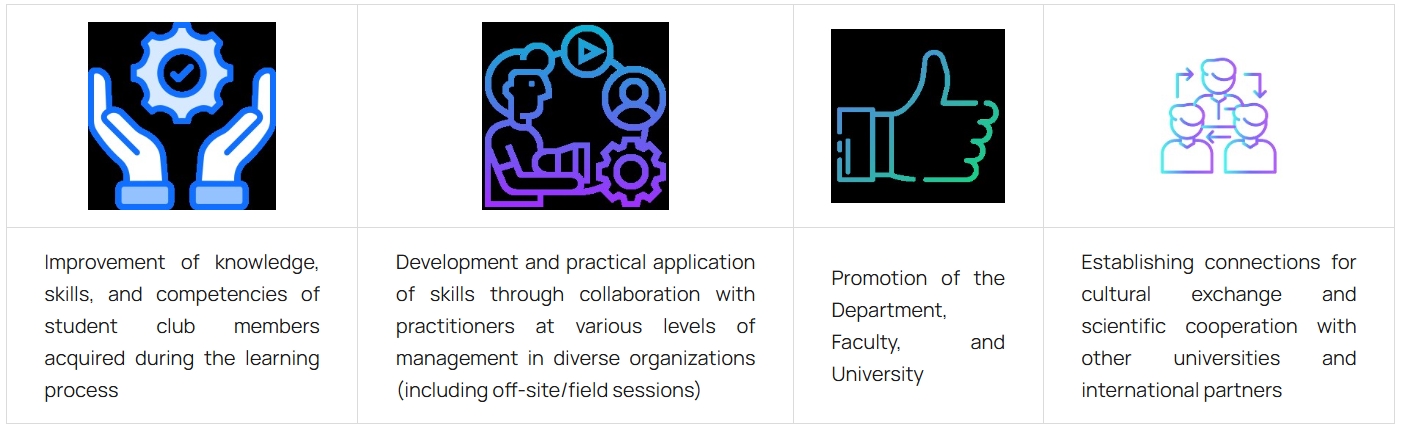 Improvement of knowledge, skills, and competencies of student club members acquired during the learning process

Development and practical application of skills through collaboration with practitioners at various levels of management in diverse organizations (including off-site/field sessions)

Promotion of the Department, Faculty, and University

Establishing connections for cultural exchange and scientific cooperation with other universities and international partners