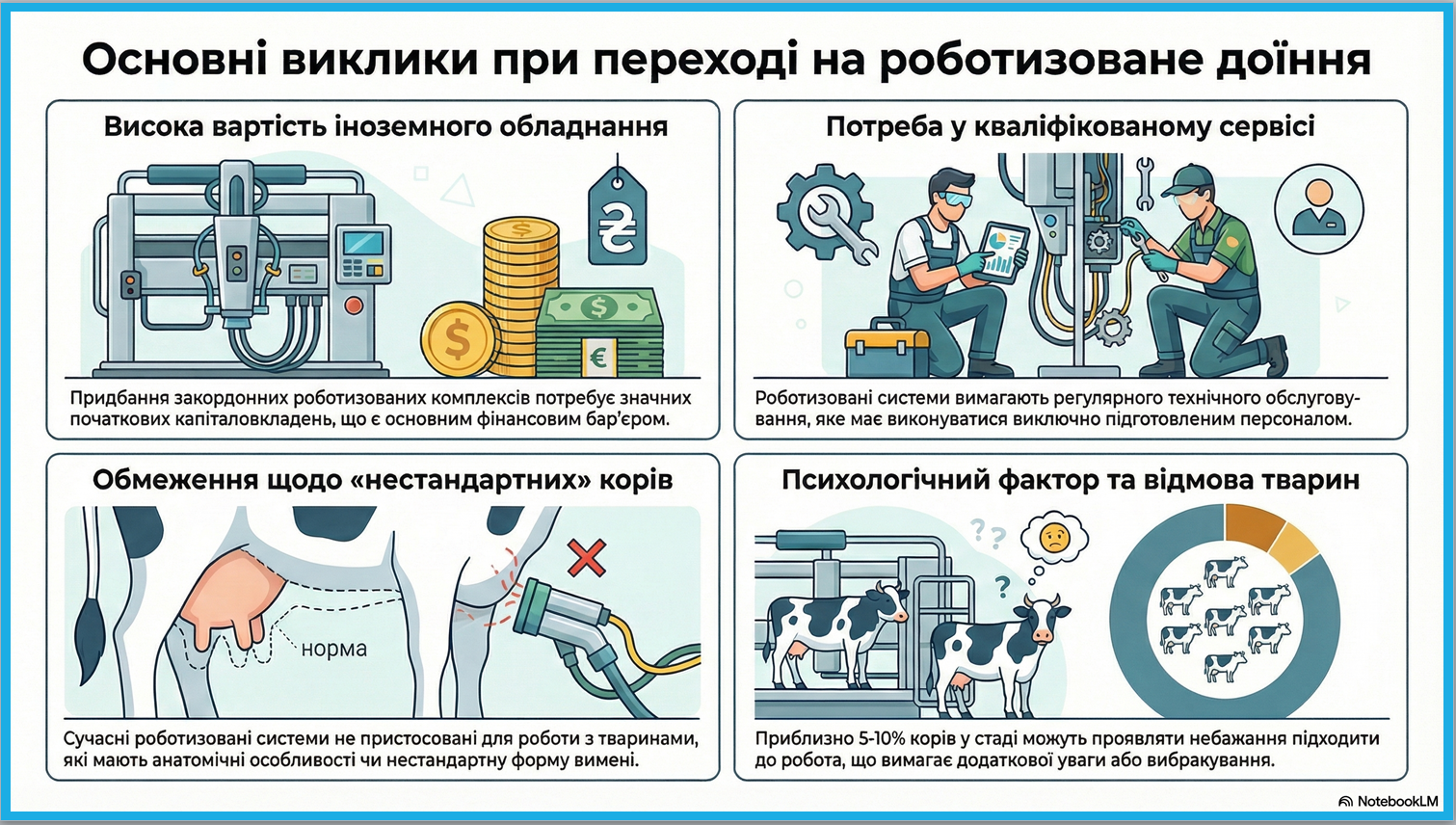 Основні виклики при переході на роботизоване доїння

Висока вартість іноземного обладнання

₴

$

$

$

€

Придбання закордонних роботизованих комплексів потребує значних початкових капіталовкладень, що є основним фінансовим бар'єром.

Потреба у кваліфікованому сервісі

Роботизовані системи вимагають регулярного технічного обслуговування, яке має виконуватися виключно підготовленим персоналом.

Обмеження щодо «нестандартних» корів

норма

Сучасні роботизовані системи не пристосовані для роботи з тваринами, які мають анатомічні особливості чи нестандартну форму вимені.

Психологічний фактор та відмова тварин

??

?

Приблизно 5-10% корів у стаді можуть проявляти небажання підходити до робота, що вимагає додаткової уваги або вибракування.

NotebookLM